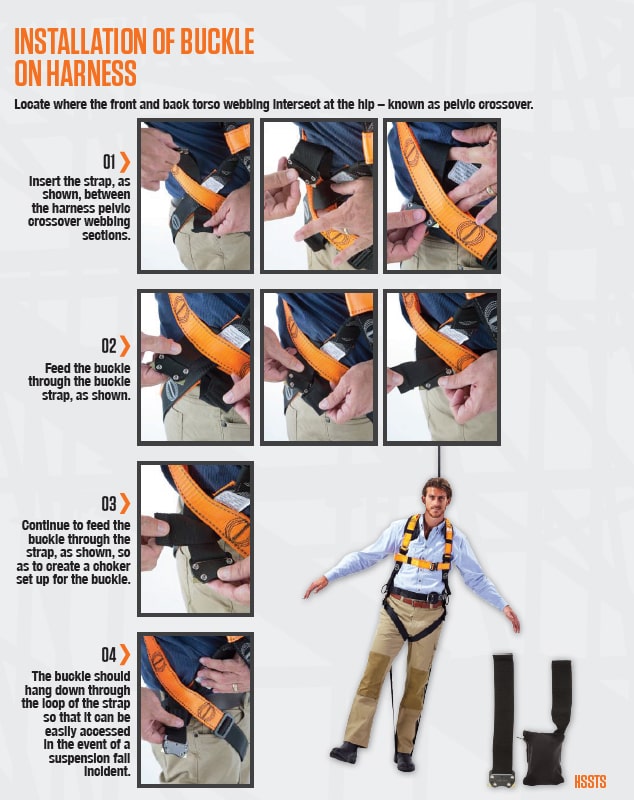 INSTALLATION OF BUCKLE ON HARNESS

Locate where the front and back torso webbing intersect at the hip – known as pelvic crossover.

01

Insert the strap, as shown, between the harness pelvic crossover webbing sections.

02

Feed the buckle through the buckle strap, as shown.

03

Continue to feed the buckle through the strap, as shown, so as to create a choker set up for the buckle.

04

The buckle should hang down through the loop of the strap so that it can be easily accessed in the event of a suspension fall incident.

HSSTS